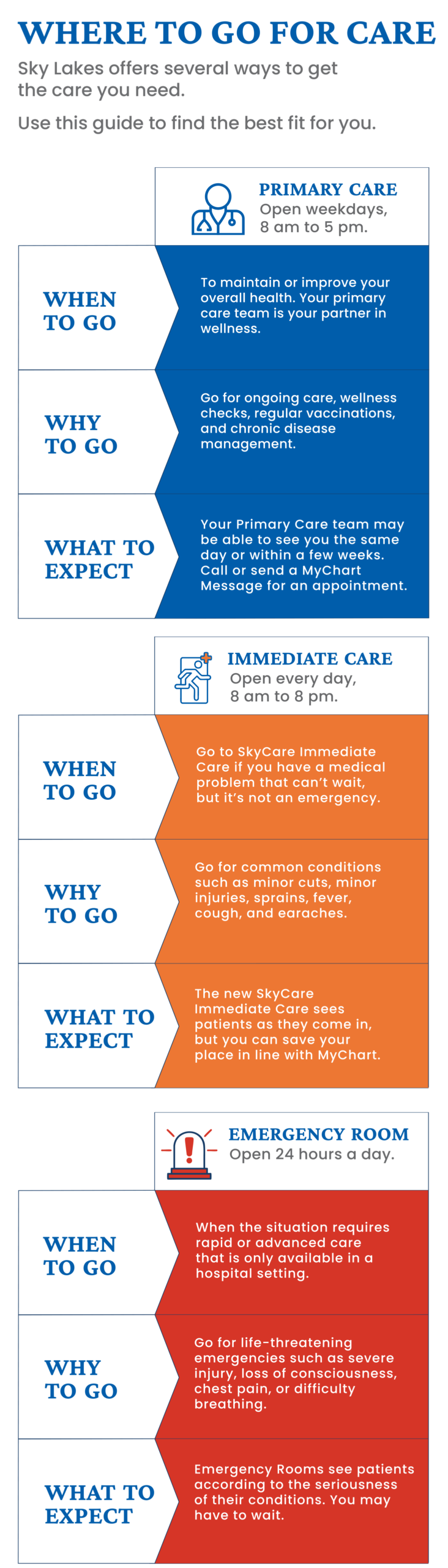 WHERE TO GO FOR CARE

Sky Lakes offers several ways to get the care you need.

Use this guide to find the best fit for you.

PRIMARY CARE
Open weekdays, 8 am to 5 pm.

WHEN TO GO

To maintain or improve your overall health. Your primary care team is your partner in wellness.

WHY TO GO

Go for ongoing care, wellness checks, regular vaccinations, and chronic disease management.

WHAT TO EXPECT

Your Primary Care team may be able to see you the same day or within a few weeks. Call or send a MyChart Message for an appointment.

IMMEDIATE CARE
Open every day, 8 am to 8 pm.

WHEN TO GO

Go to SkyCare Immediate Care if you have a medical problem that can't wait, but it's not an emergency.

WHY TO GO

Go for common conditions such as minor cuts, minor injuries, sprains, fever, cough, and earaches.

WHAT TO EXPECT

The new SkyCare Immediate Care sees patients as they come in, but you can save your place in line with MyChart.

EMERGENCY ROOM
Open 24 hours a day.

WHEN TO GO

When the situation requires rapid or advanced care that is only available in a hospital setting.

WHY TO GO

Go for life-threatening emergencies such as severe injury, loss of consciousness, chest pain, or difficulty breathing.

WHAT TO EXPECT

Emergency Rooms see patients according to the seriousness of their conditions. You may have to wait.